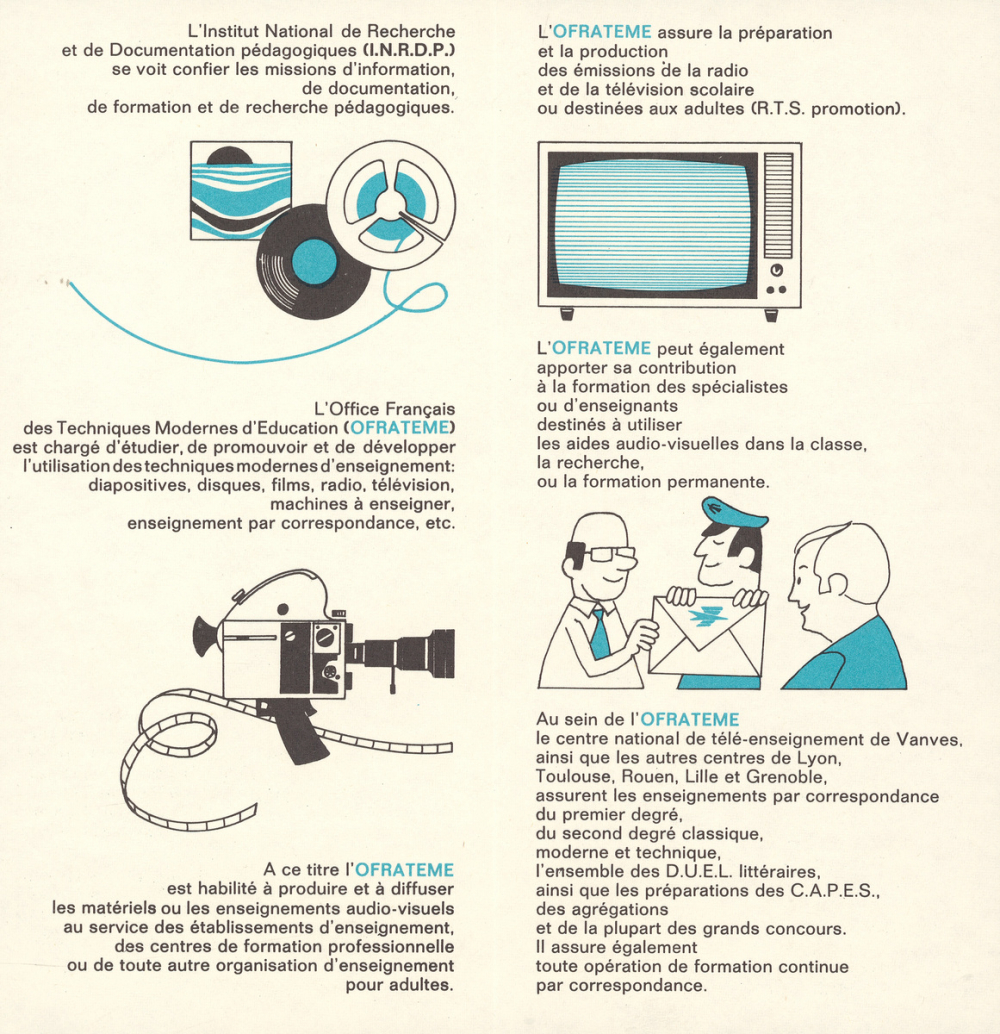 L'Institut National de Recherche et de Documentation pédagogiques (I.N.R.D.P.) se voit confier les missions d'information, de documentation, de formation et de recherche pédagogiques.

L'Office Français des Techniques Modernes d'Education (OFRATEME) est chargé d'étudier, de promouvoir et de développer l'utilisation des techniques modernes d'enseignement: diapositives, disques, films, radio, télévision, machines à enseigner, enseignement par correspondance, etc.

A ce titre l'OFRATEME est habilité à produire et à diffuser les matériels ou les enseignements audio-visuels au service des établissements d'enseignement, des centres de formation professionnelle ou de toute autre organisation d'enseignement pour adultes.

L'OFRATEME assure la préparation et la production des émissions de la radio et de la télévision scolaire ou destinées aux adultes (R.T.S. promotion).

L'OFRATEME peut également apporter sa contribution à la formation des spécialistes ou d'enseignants destinés à utiliser les aides audio-visuelles dans la classe, la recherche, ou la formation permanente.

Au sein de l'OFRATEME le centre national de télé-enseignement de Vanves, ainsi que les autres centres de Lyon, Toulouse, Rouen, Lille et Grenoble, assurent les enseignements par correspondance du premier degré, du second degré classique, moderne et technique, l'ensemble des D.U.E.L. littéraires, ainsi que les préparations des C.A.P.E.S., des agrégations et de la plupart des grands concours. Il assure également toute opération de formation continue par correspondance.